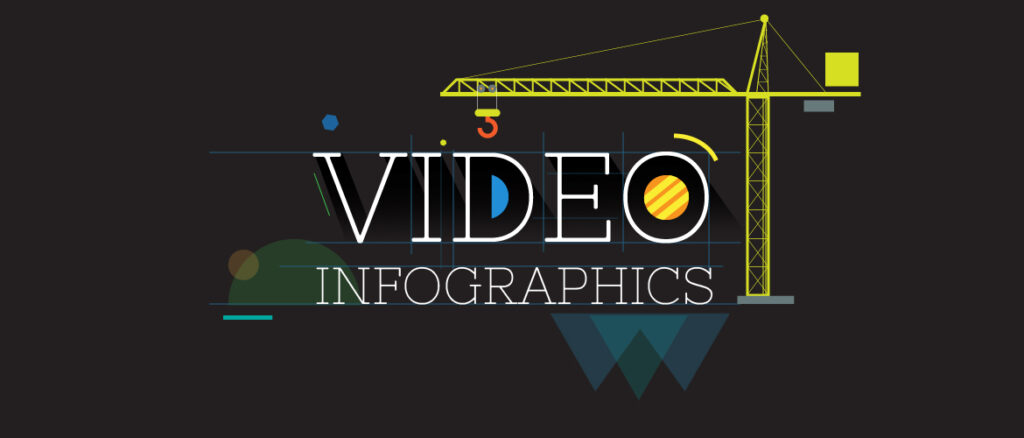 VIDEO
INFOGRAPHICS